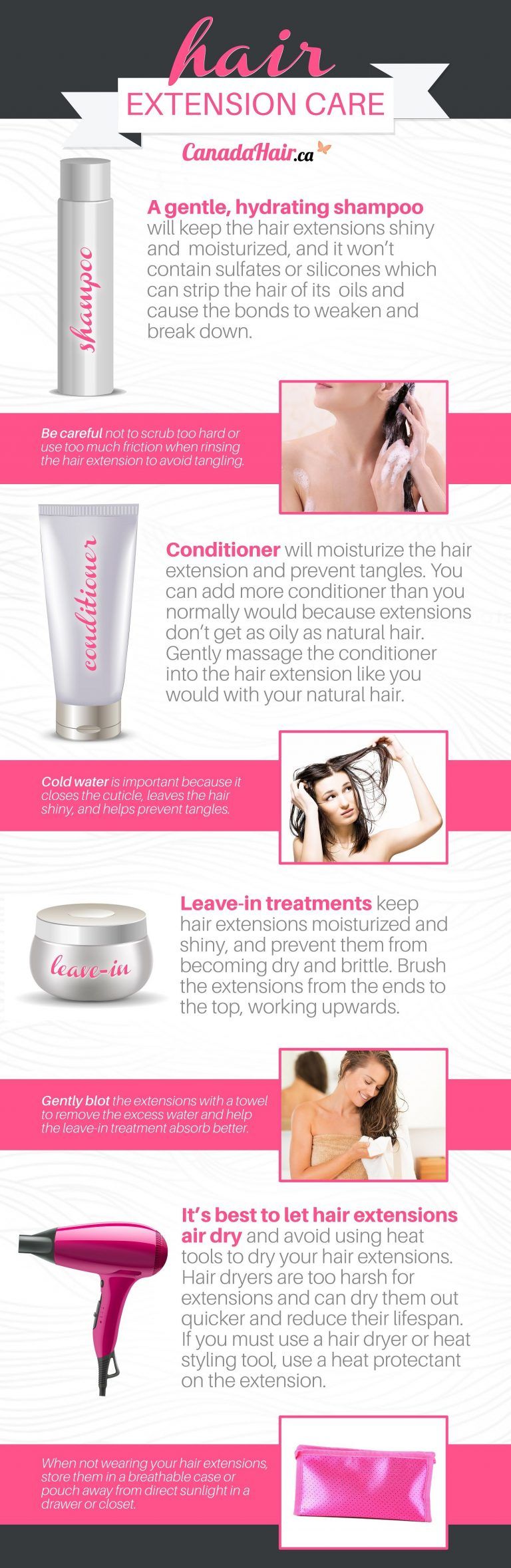 hair
EXTENSION CARE

CanadaHair.ca

shampoo

A gentle, hydrating shampoo will keep the hair extensions shiny and moisturized, and it won't contain sulfates or silicones which can strip the hair of its oils and cause the bonds to weaken and break down.

Be careful not to scrub too hard or use too much friction when rinsing the hair extension to avoid tangling.

conditioner

Conditioner will moisturize the hair extension and prevent tangles. You can add more conditioner than you normally would because extensions don't get as oily as natural hair. Gently massage the conditioner into the hair extension like you would with your natural hair.

Cold water is important because it closes the cuticle, leaves the hair shiny, and helps prevent tangles.

leave-in

Leave-in treatments keep hair extensions moisturized and shiny, and prevent them from becoming dry and brittle. Brush the extensions from the ends to the top, working upwards.

Gently blot the extensions with a towel to remove the excess water and help the leave-in treatment absorb better.

It's best to let hair extensions air dry and avoid using heat tools to dry your hair extensions. Hair dryers are too harsh for extensions and can dry them out quicker and reduce their lifespan. If you must use a hair dryer or heat styling tool, use a heat protectant on the extension.

When not wearing your hair extensions, store them in a breathable case or pouch away from direct sunlight in a drawer or closet.